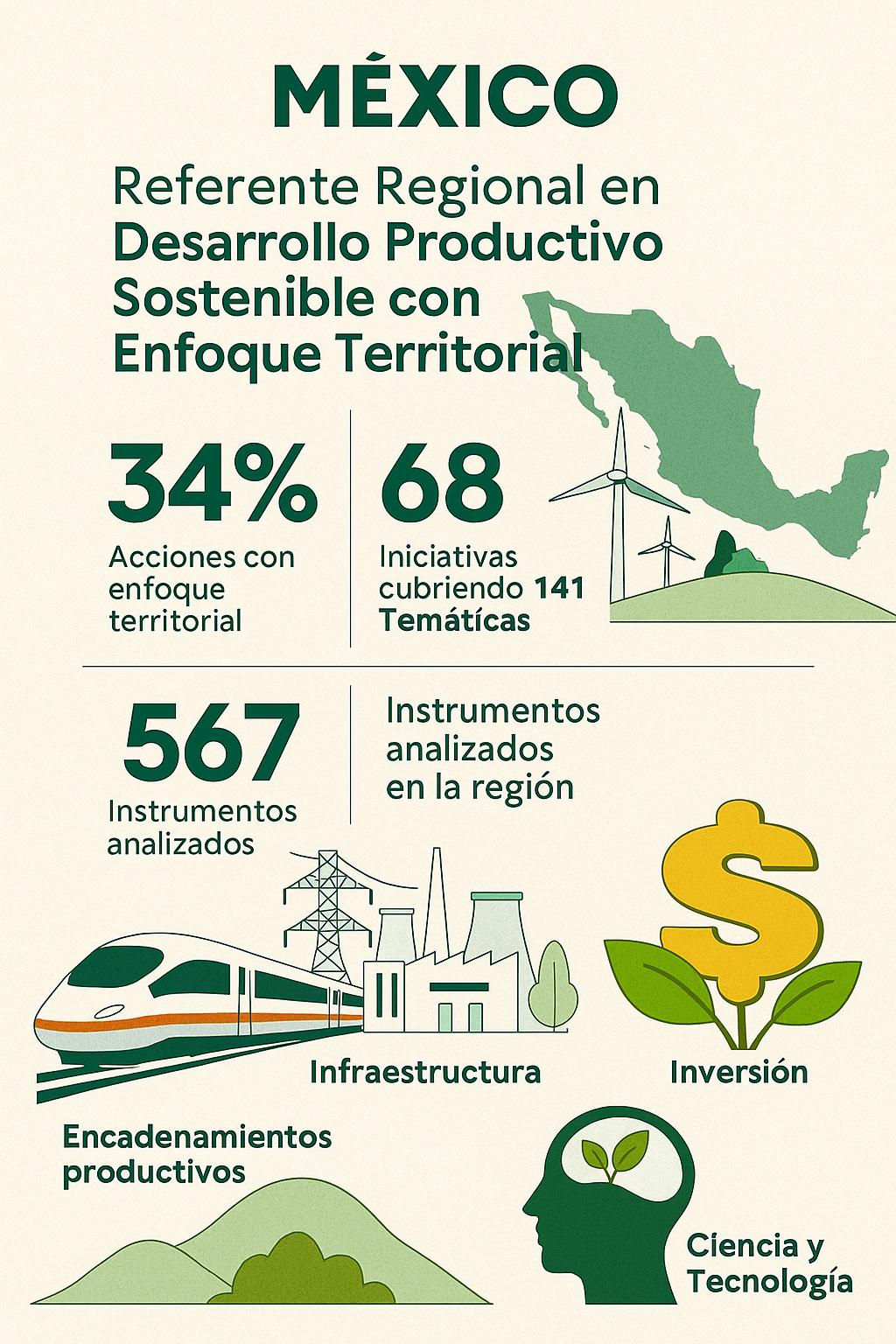 MÉXICO

Referente Regional en Desarrollo Productivo Sostenible con Enfoque Territorial

34%
Acciones con enfoque territorial

68
Iniciativas cubriendo 141 Temátícas

567
Instrumentos analizados

Instrumentos analizados en la región

Infraestructura

Inversión

Encadenamientos productivos

Ciencia y Tecnología